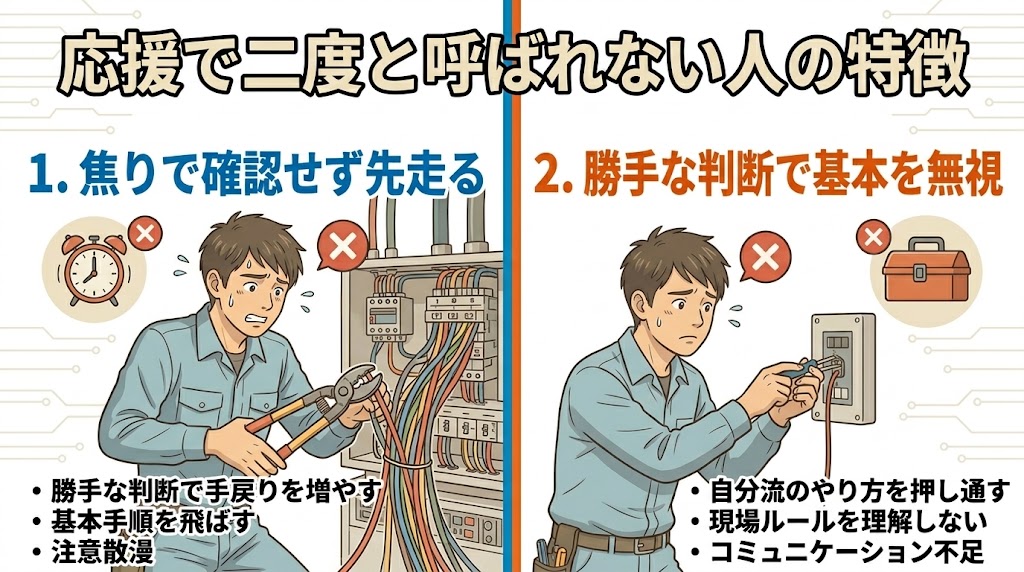 応援で二度と呼ばれない人の特徴

1. 焦りで確認せず先走る

• 勝手な判断で手戻りを増やす
• 基本手順を飛ばす
• 注意散漫

2. 勝手な判断で基本を無視

• 自分流のやり方を押し通す
• 現場ルールを理解しない
• コミュニケーション不足